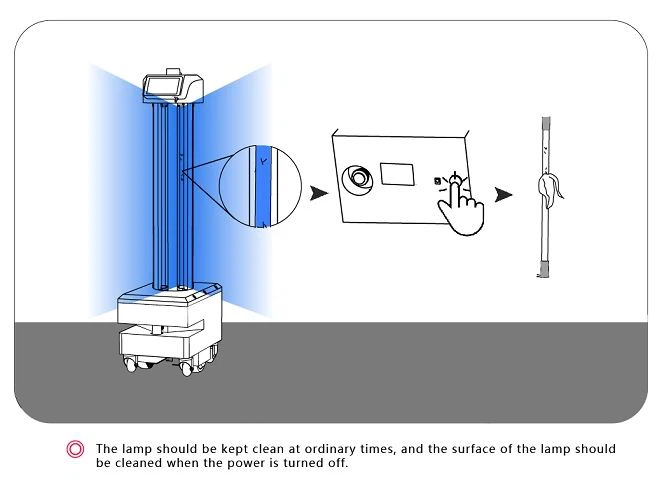 The lamp should be kept clean at ordinary times, and the surface of the lamp should be cleaned when the power is turned off.